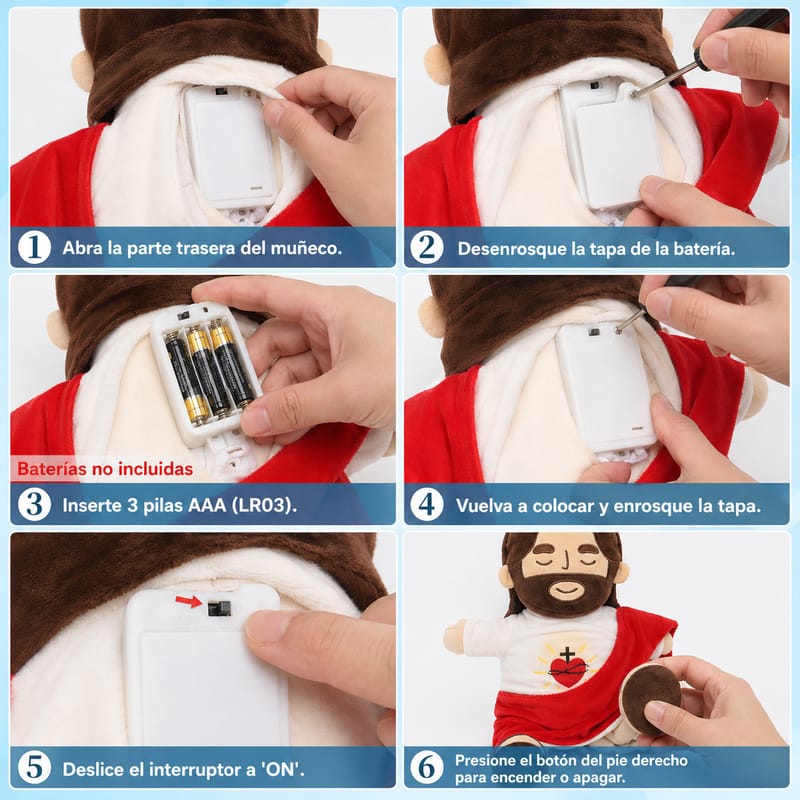 1 Abra la parte trasera del muñeco.

2 Desenrosque la tapa de la batería.

Baterías no incluidas

3 Inserte 3 pilas AAA (LR03).

4 Vuelva a colocar y enrosque la tapa.

5 Deslice el interruptor a 'ON'.

6 Presione el botón del pie derecho para encender o apagar.